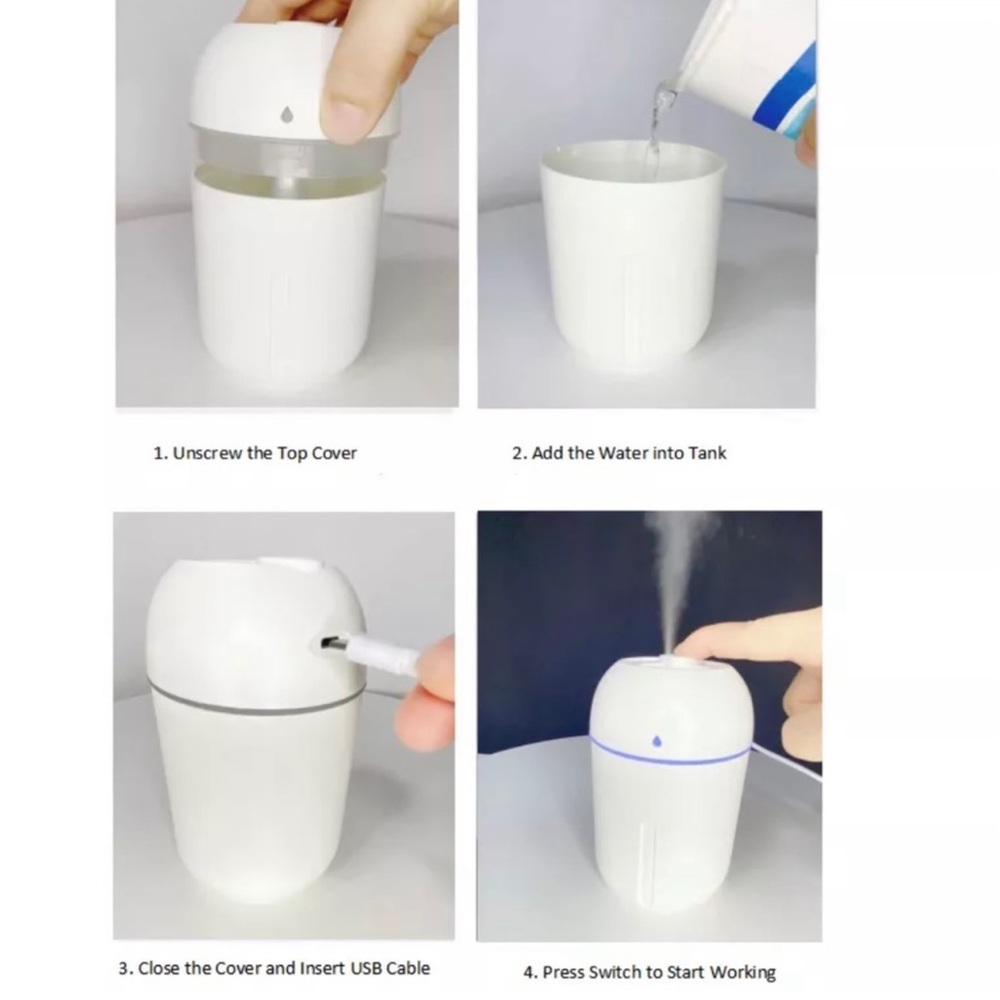 1. Unscrew the Top Cover

2. Add the Water into Tank

3. Close the Cover and Insert USB Cable

4. Press Switch to Start Working